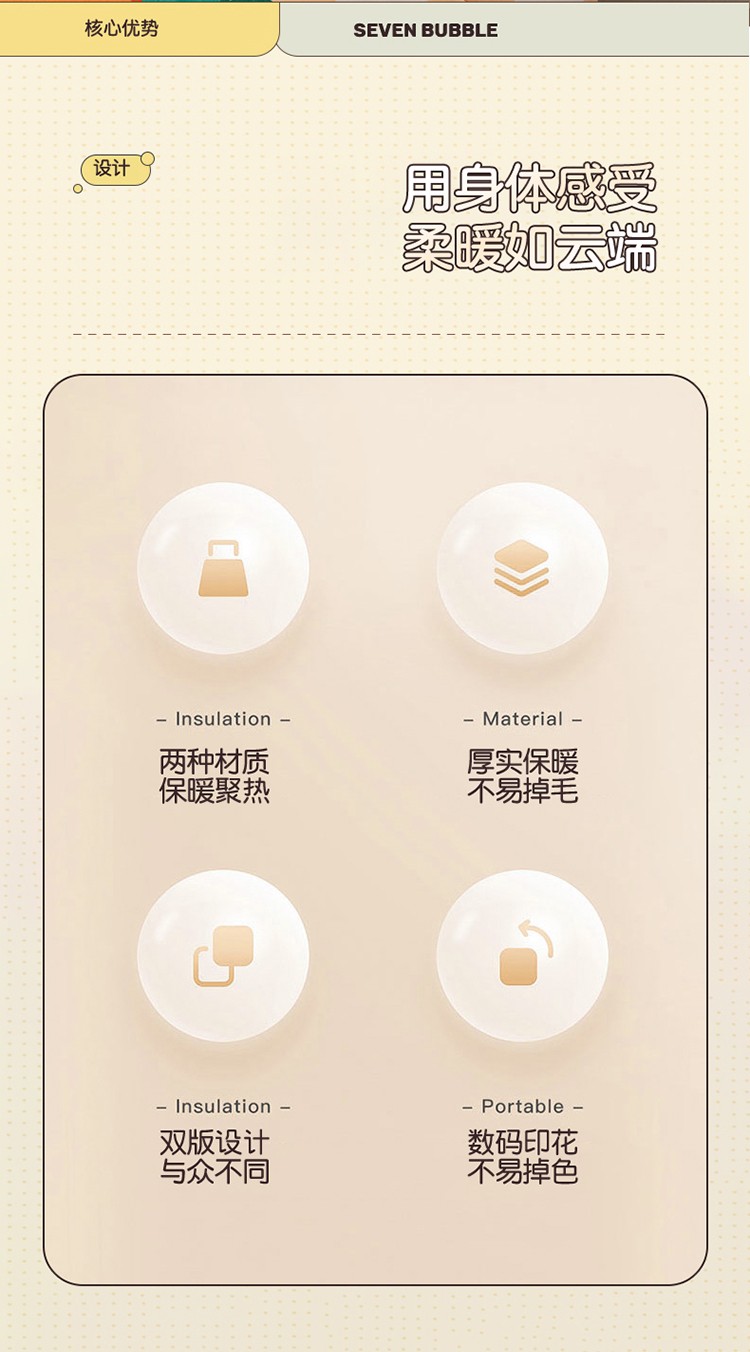 核心优势

SEVEN BUBBLE

设计

用身体感受
柔暖如云端

- Insulation -

两种材质
保暖聚热

- Material -

厚实保暖
不易掉毛

- Insulation -

双版设计
与众不同

- Portable -

数码印花
不易掉色