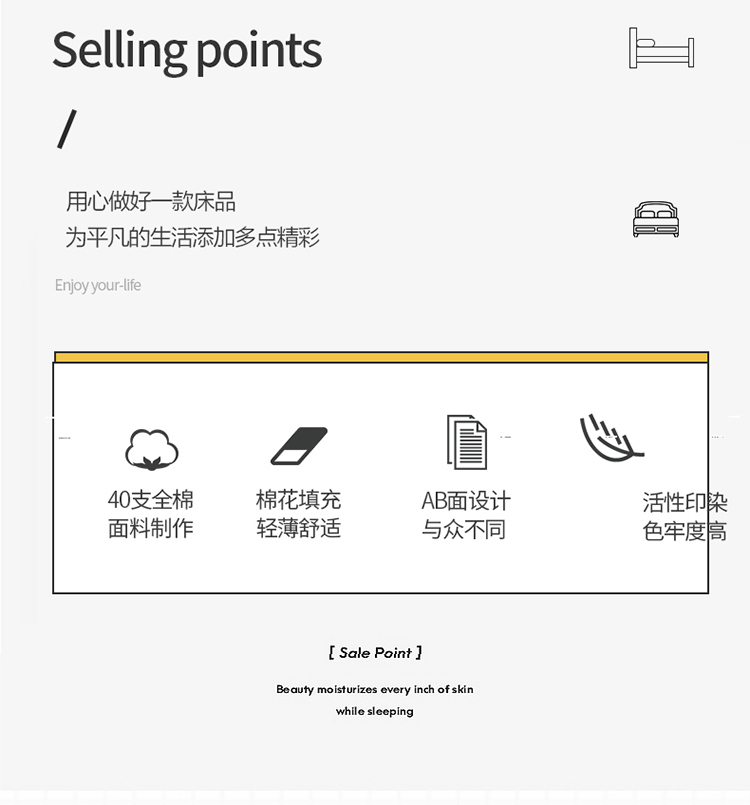 Selling points

/

用心做好一款床品
为平凡的生活添加多点精彩

Enjoy your-life

40支全棉
面料制作

棉花填充
轻薄舒适

AB面设计
与众不同

活性印染
色牢度高

[ Sale Point ]

Beauty moisturizes every inch of skin
while sleeping