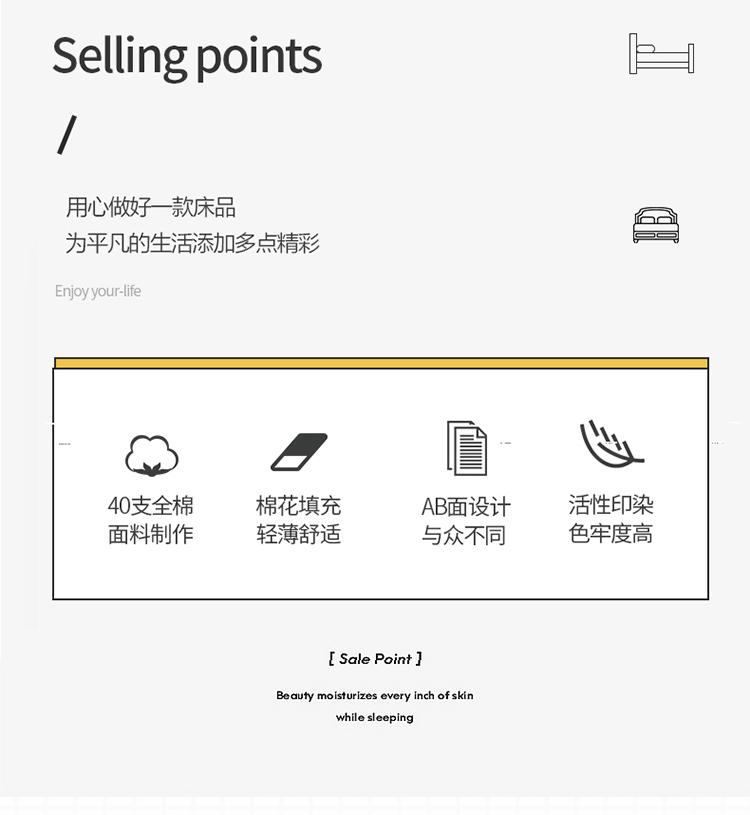 Selling points

/

用心做好一款床品
为平凡的生活添加多点精彩

Enjoy your-life

40支全棉
面料制作

棉花填充
轻薄舒适

AB面设计
与众不同

活性印染
色牢度高

[ Sale Point ]

Beauty moisturizes every inch of skin
while sleeping