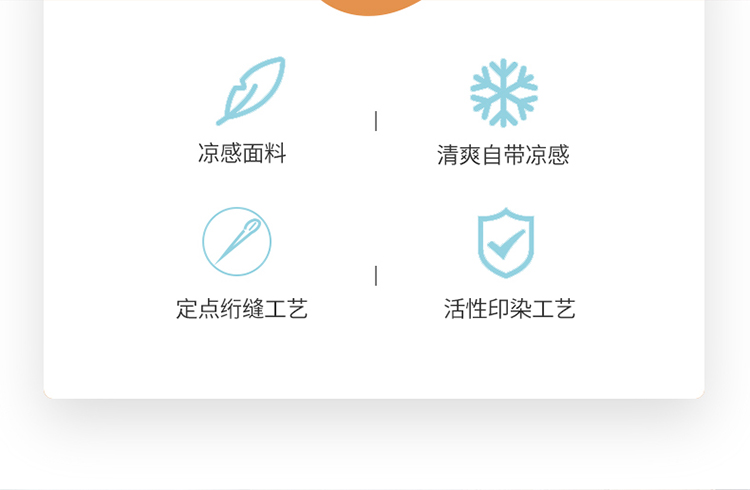 凉感面料

清爽自带凉感

定点绗缝工艺

活性印染工艺