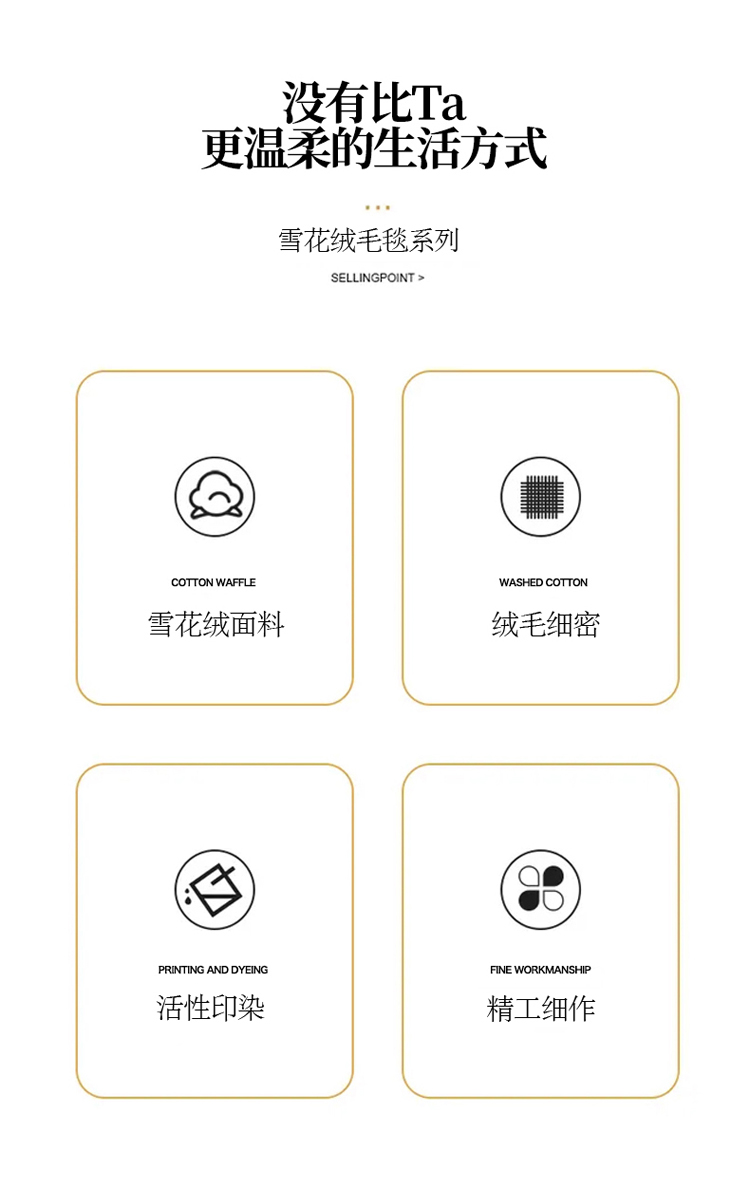 没有比Ta
更温柔的生活方式

雪花绒毛毯系列

SELLINGPOINT >

COTTON WAFFLE

雪花绒面料

WASHED COTTON

绒毛细密

PRINTING AND DYEING

活性印染

FINE WORKMANSHIP

精工细作