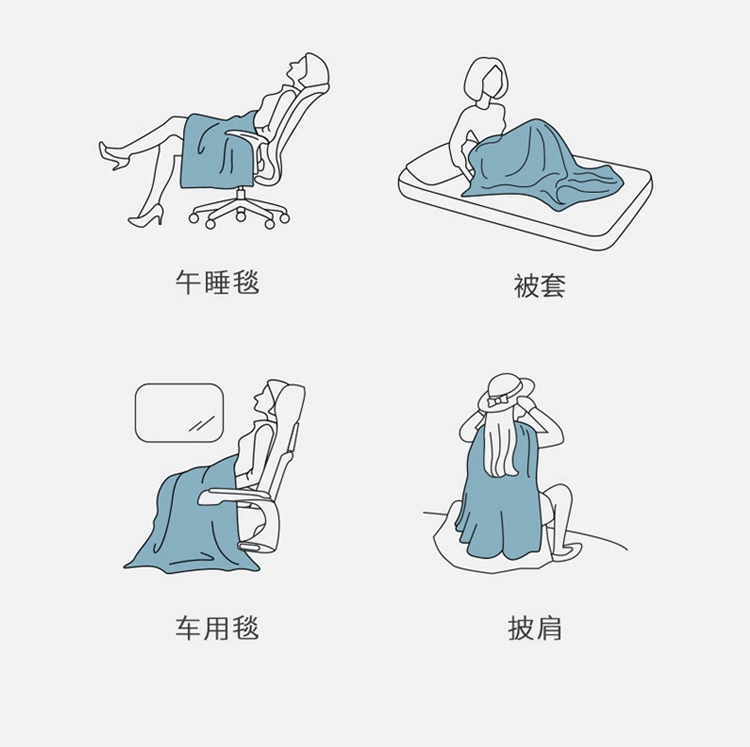 午睡毯

被套

车用毯

披肩