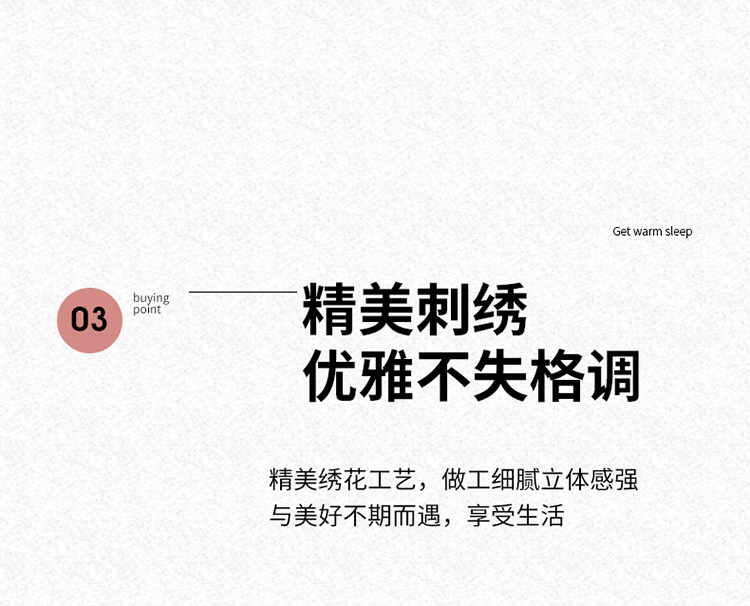 Get warm sleep

03

buying
point

精美刺绣
优雅不失格调

精美绣花工艺，做工细腻立体感强
与美好不期而遇，享受生活