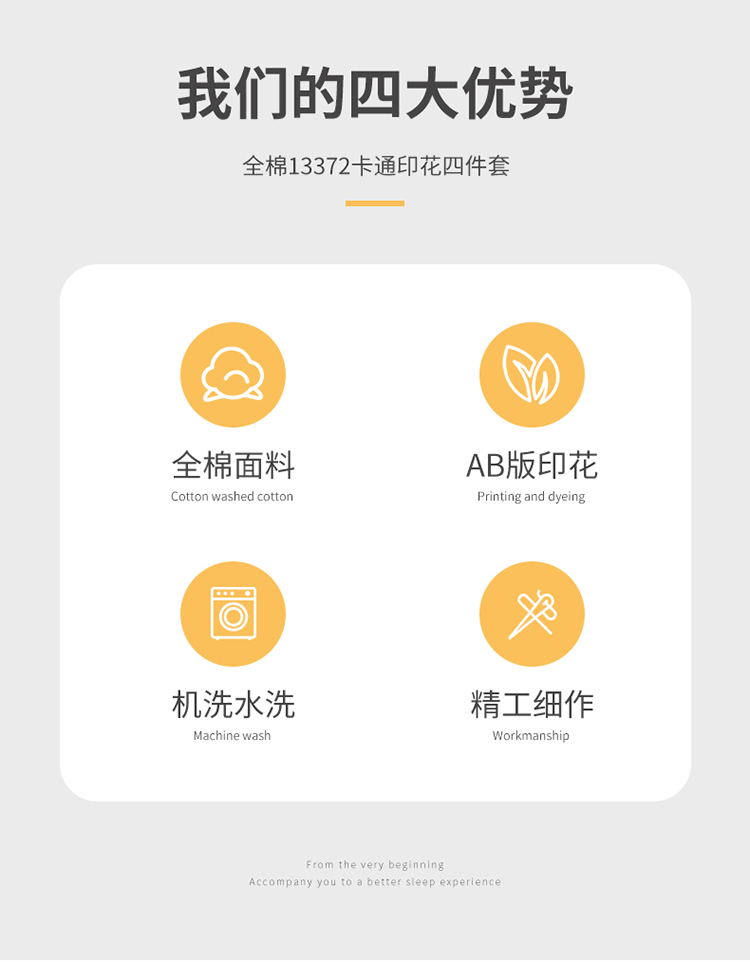 我们的四大优势

全棉13372卡通印花四件套

全棉面料
Cotton washed cotton

AB版印花
Printing and dyeing

机洗水洗
Machine wash

精工细作
Workmanship

From the very beginning
Accompany you to a better sleep experience