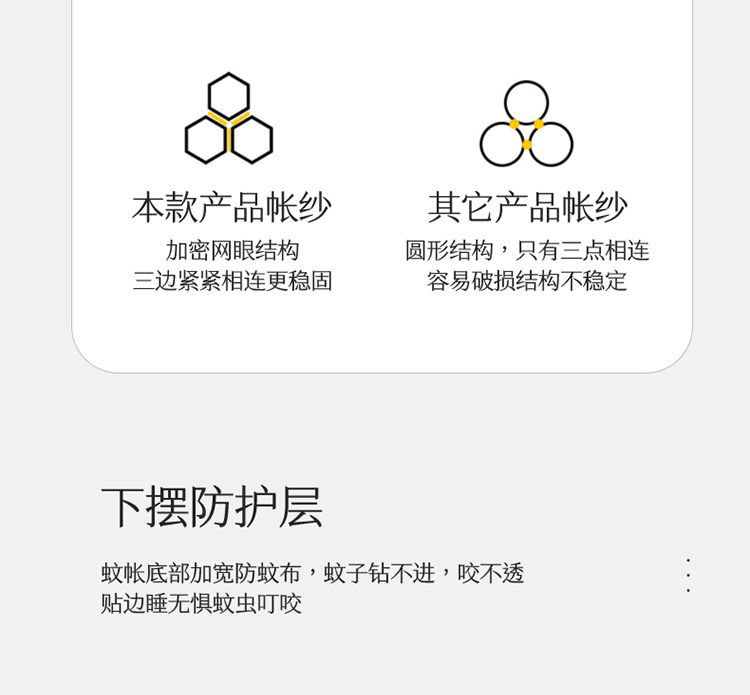 本款产品帐纱
加密网眼结构
三边紧紧相连更稳固

其它产品帐纱
圆形结构，只有三点相连
容易破损结构不稳定

下摆防护层

蚊帐底部加宽防蚊布，蚊子钻不进，咬不透
贴边睡无惧蚊虫叮咬