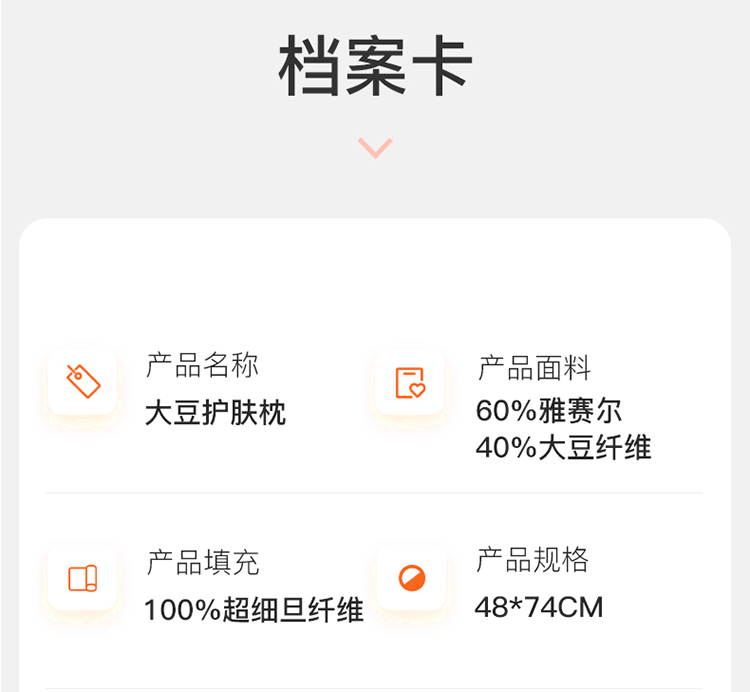 档案卡

产品名称
大豆护肤枕

产品面料
60%雅赛尔
40%大豆纤维

产品填充
100%超细旦纤维

产品规格
48*74CM