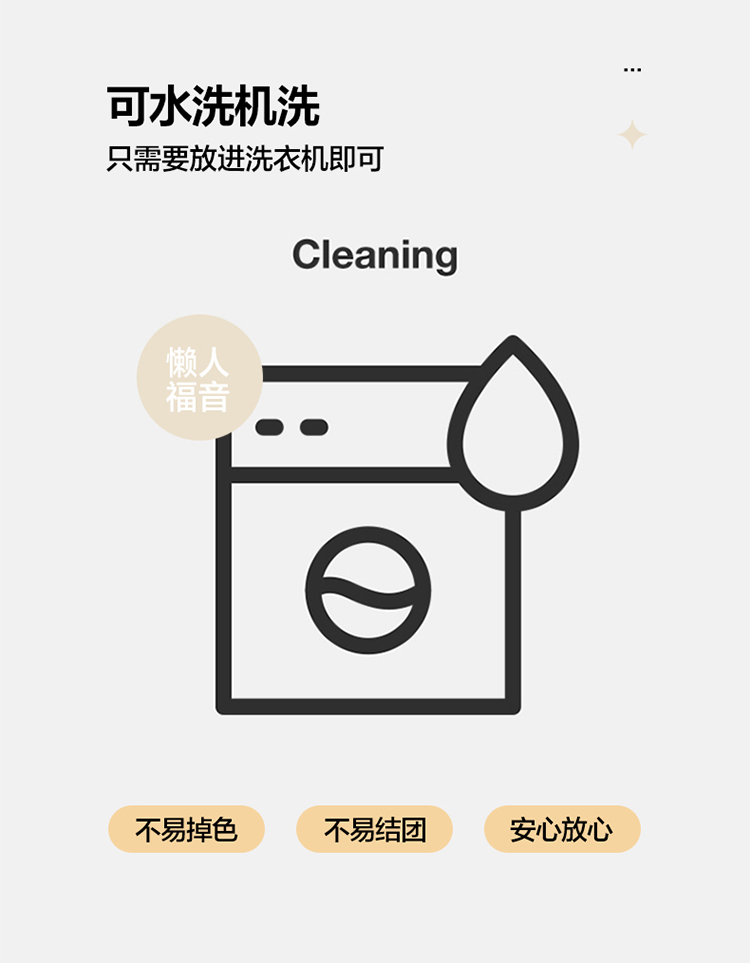 可水洗机洗

只需要放进洗衣机即可

Cleaning

懒人
福音

不易掉色 不易结团 安心放心