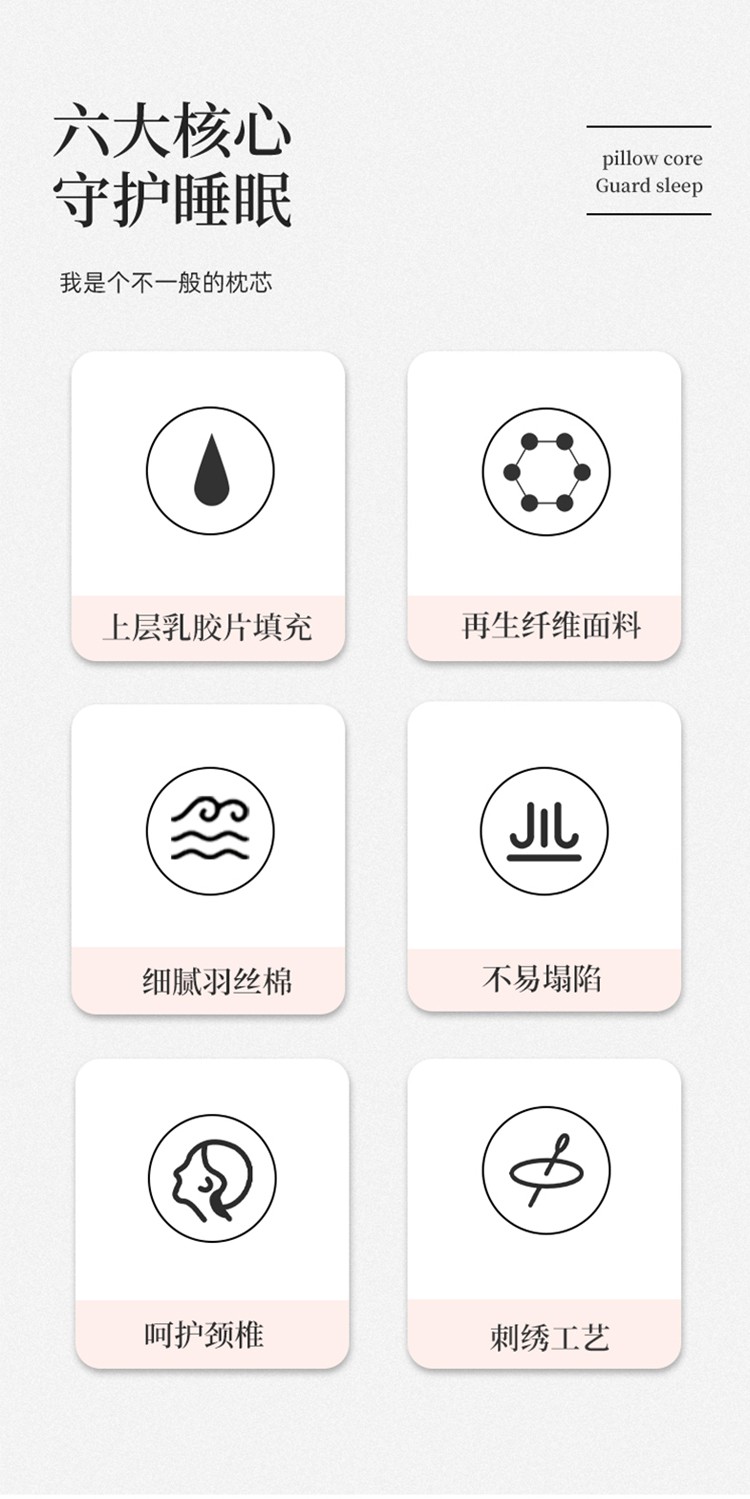 六大核心
守护睡眠

pillow core
Guard sleep

我是个不一般的枕芯

上层乳胶片填充

再生纤维面料

细腻羽丝棉

不易塌陷

呵护颈椎

刺绣工艺