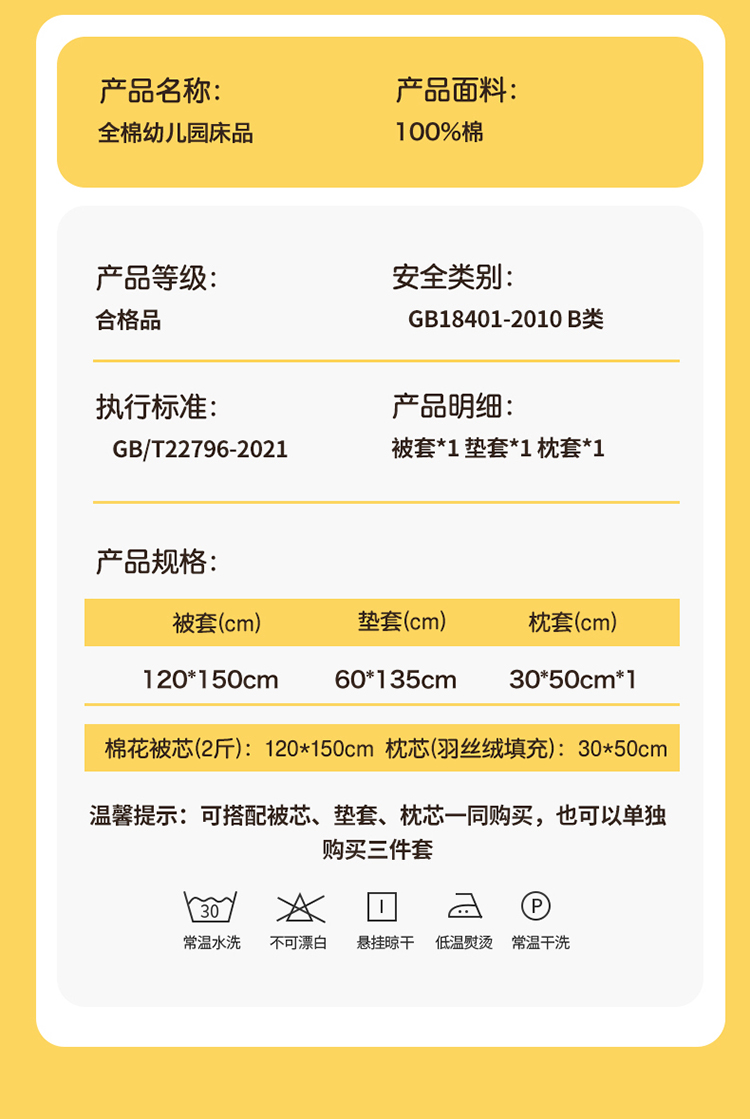 产品名称:
全棉幼儿园床品

产品面料:
100%棉

产品等级:
合格品

安全类别:
GB18401-2010 B类

执行标准:
GB/T22796-2021

产品明细:
被套*1 垫套*1 枕套*1

产品规格:

| 被套(cm) | 垫套(cm) | 枕套(cm) |
|---|---|---|
| 120*150cm | 60*135cm | 30*50cm*1 |

棉花被芯(2斤):120*150cm 枕芯(羽丝绒填充):30*50cm

温馨提示:可搭配被芯、垫套、枕芯一同购买,也可以单独购买三件套

30
常温水洗 不可漂白 悬挂晾干 低温熨烫 P 常温干洗