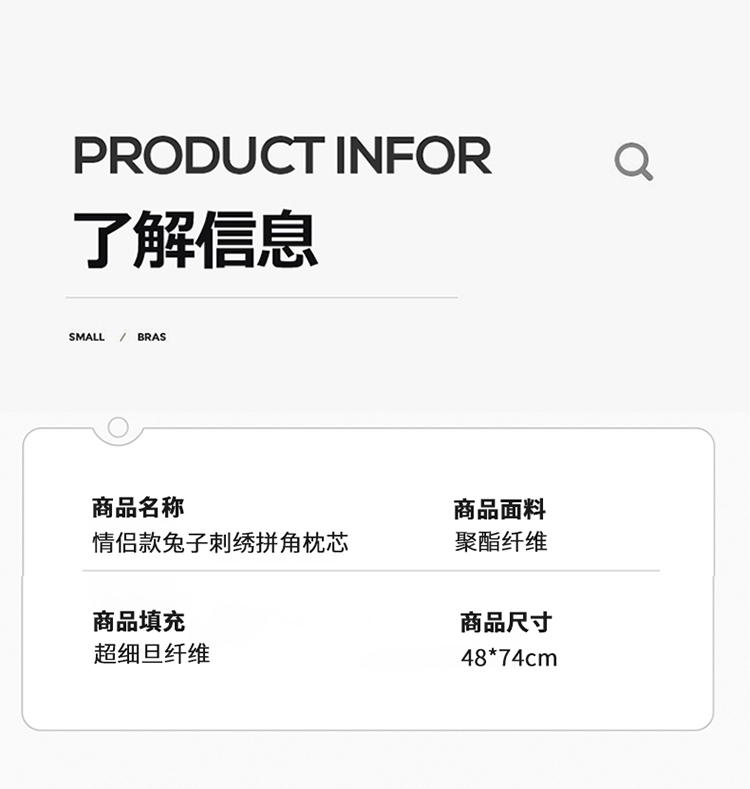 PRODUCT INFOR

了解信息

SMALL / BRAS

商品名称
情侣款兔子刺绣拼角枕芯

商品面料
聚酯纤维

商品填充
超细旦纤维

商品尺寸
48*74cm