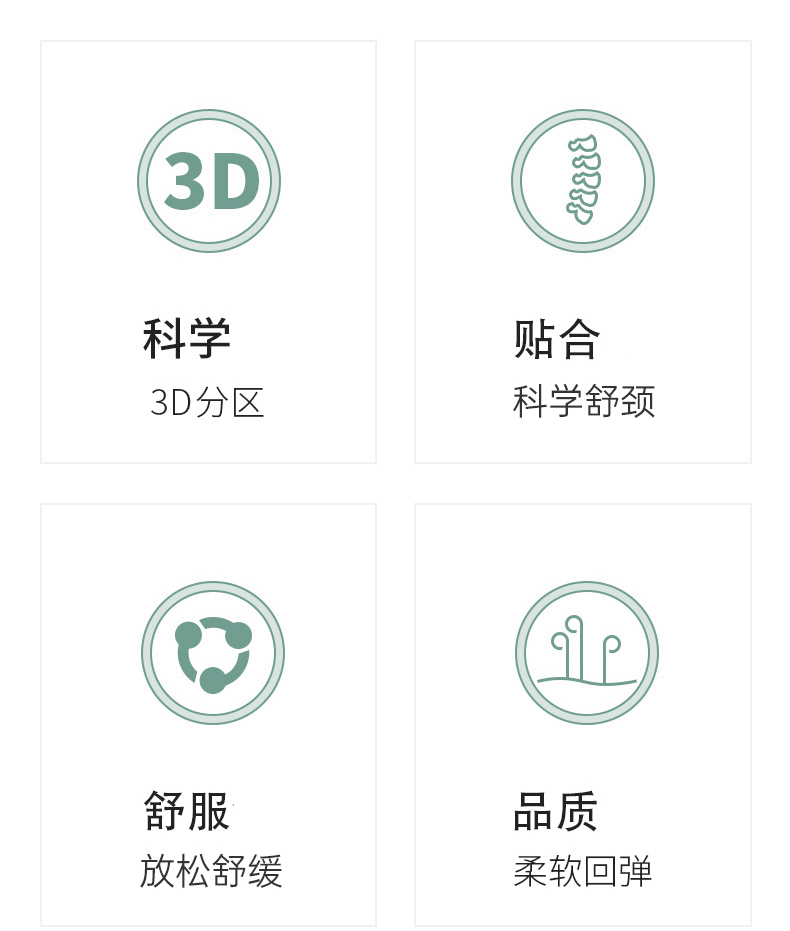 3D

科学

3D分区

贴合

科学舒颈

舒服

放松舒缓

品质

柔软回弹