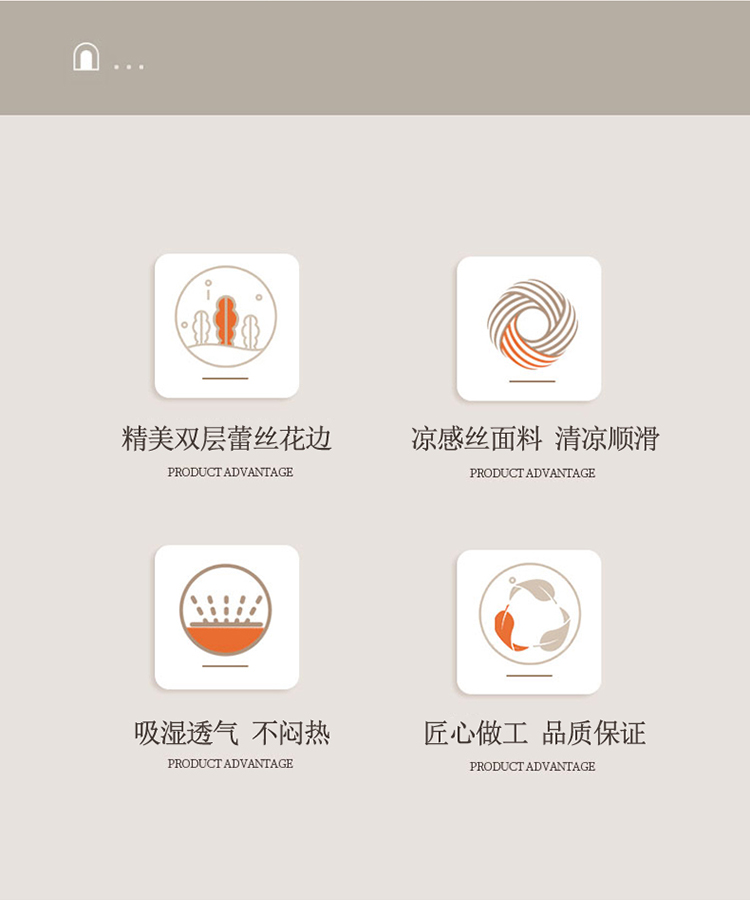 ...

精美双层蕾丝花边
PRODUCT ADVANTAGE

凉感丝面料 清凉顺滑
PRODUCT ADVANTAGE

吸湿透气 不闷热
PRODUCT ADVANTAGE

匠心做工 品质保证
PRODUCT ADVANTAGE