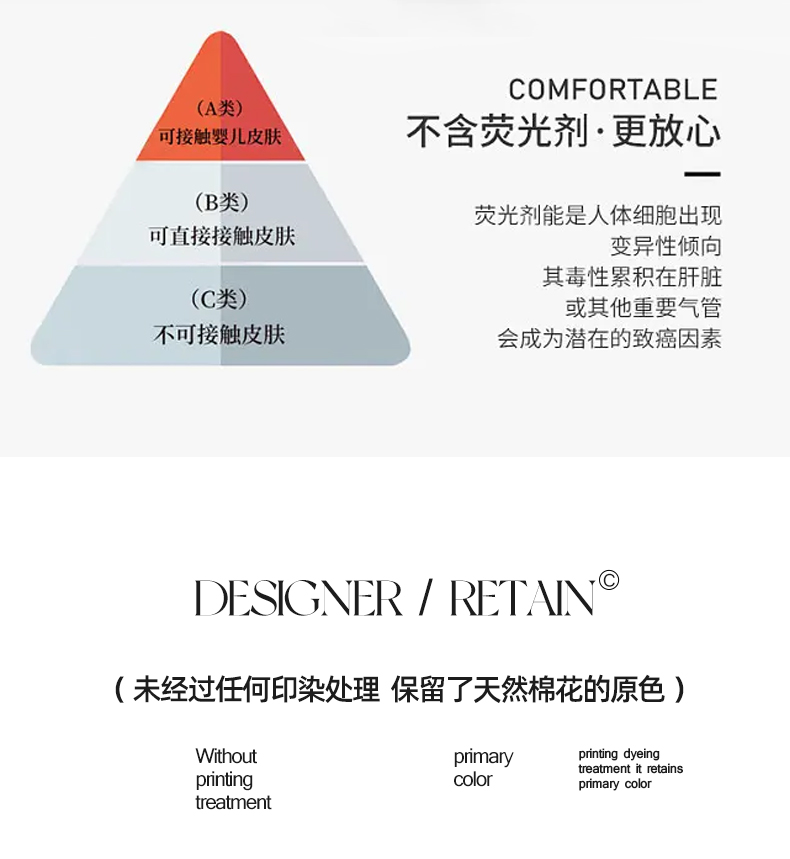 (A类)
可接触婴儿皮肤

(B类)
可直接接触皮肤

(C类)
不可接触皮肤

COMFORTABLE
不含荧光剂·更放心

荧光剂能是人体细胞出现
变异性倾向
其毒性累积在肝脏
或其他重要气管
会成为潜在的致癌因素

DESIGNER / RETAIN©

(未经过任何印染处理 保留了天然棉花的原色)

Without
printing
treatment

primary
color

printing dyeing
treatment it retains
primary color