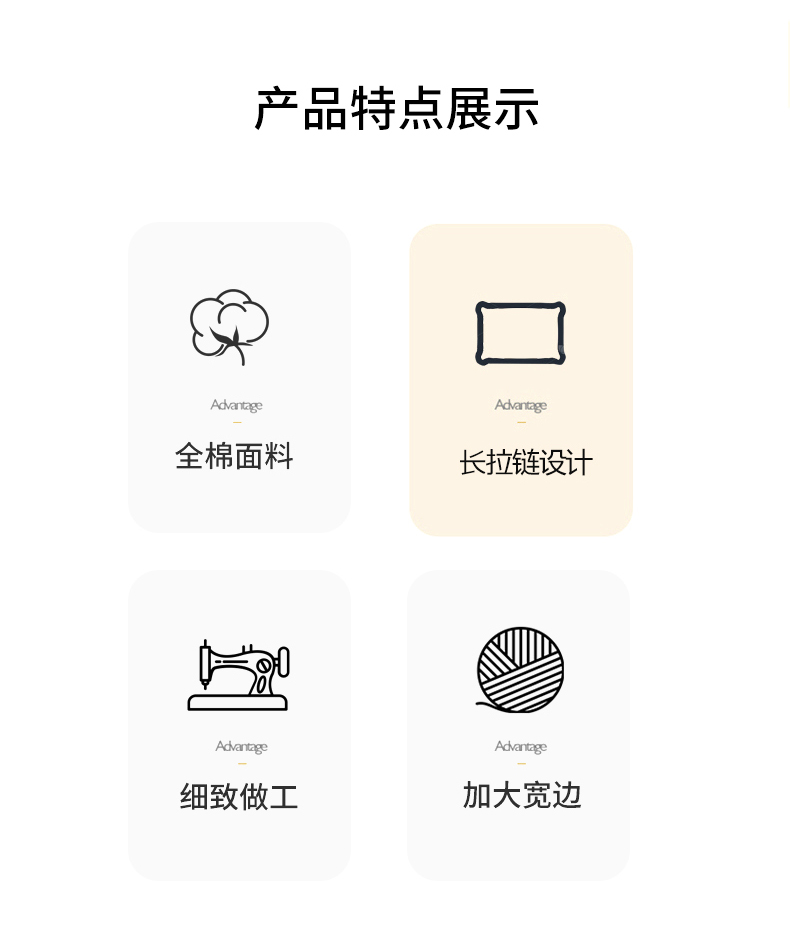 产品特点展示

Advantage
-
全棉面料

Advantage
-
长拉链设计

Advantage
-
细致做工

Advantage
-
加大宽边