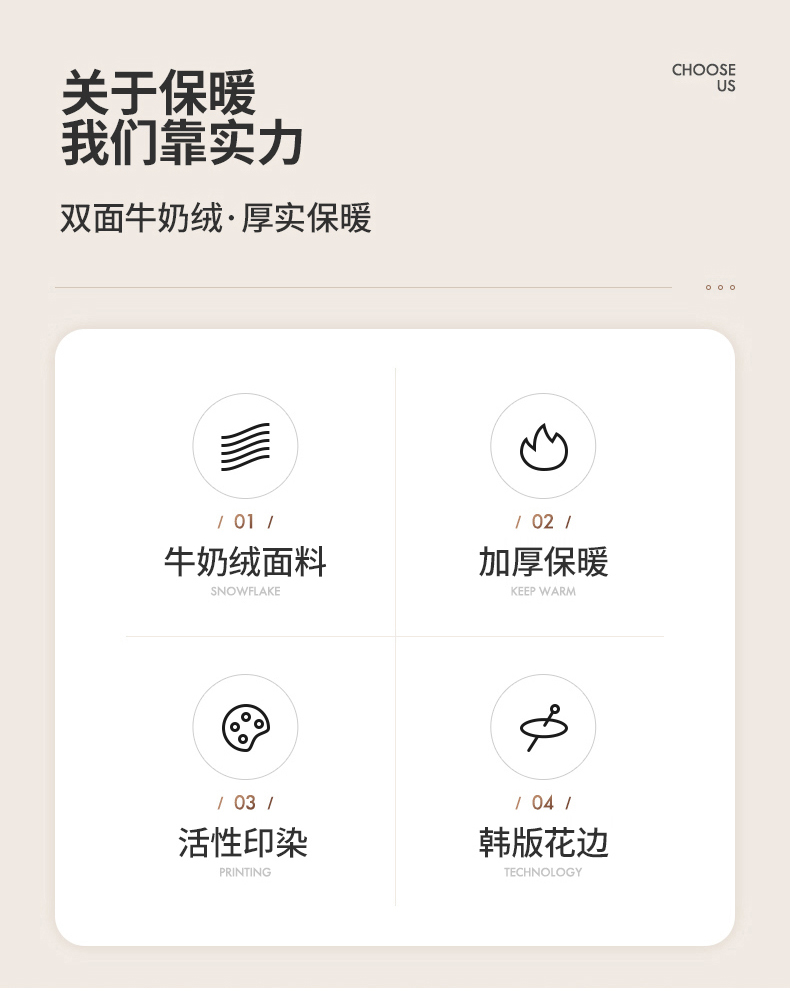 关于保暖
我们靠实力

CHOOSE
US

双面牛奶绒·厚实保暖

/ 01 /
牛奶绒面料
SNOWFLAKE

/ 02 /
加厚保暖
KEEP WARM

/ 03 /
活性印染
PRINTING

/ 04 /
韩版花边
TECHNOLOGY