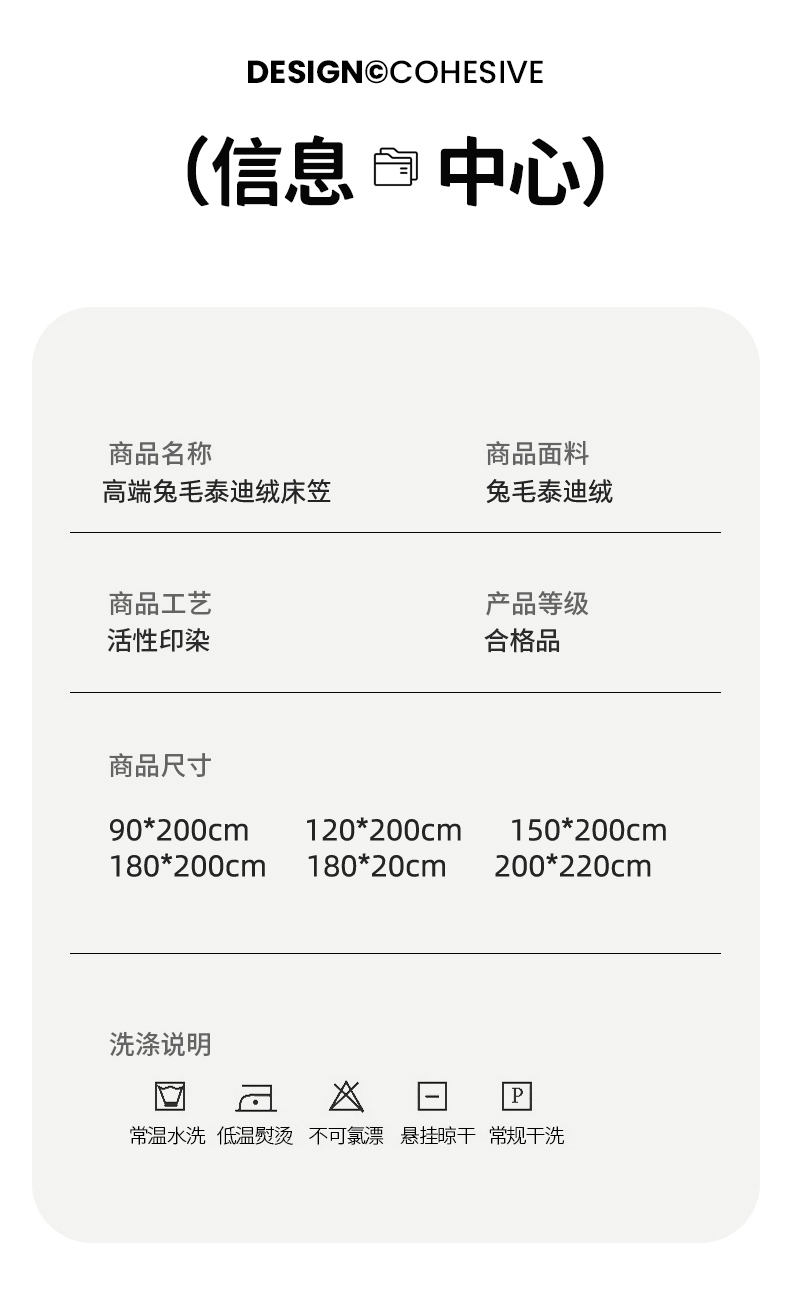 DESIGN©COHESIVE

(信息 中心)

商品名称
高端兔毛泰迪绒床笠

商品面料
兔毛泰迪绒

商品工艺
活性印染

产品等级
合格品

商品尺寸

90*200cm 120*200cm 150*200cm
180*200cm 180*20cm 200*220cm

洗涤说明

P

常温水洗 低温熨烫 不可氯漂 悬挂晾干 常规干洗