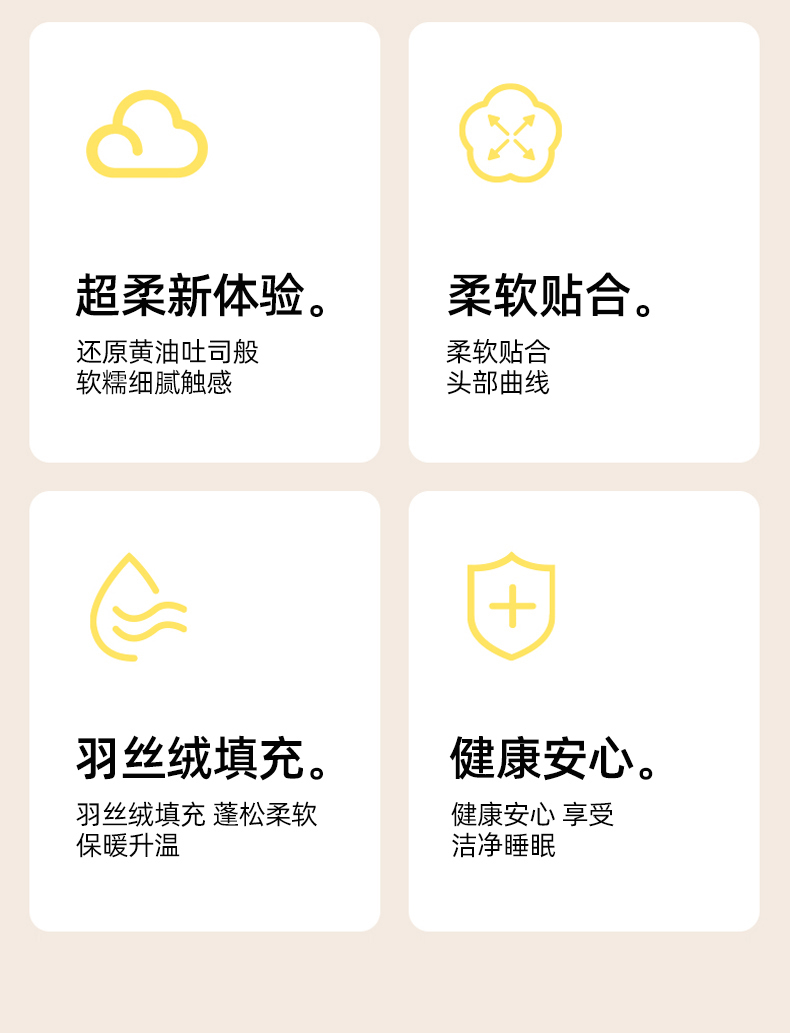 超柔新体验。

还原黄油吐司般
软糯细腻触感

柔软贴合。

柔软贴合
头部曲线

羽丝绒填充。

羽丝绒填充 蓬松柔软
保暖升温

健康安心。

健康安心 享受
洁净睡眠