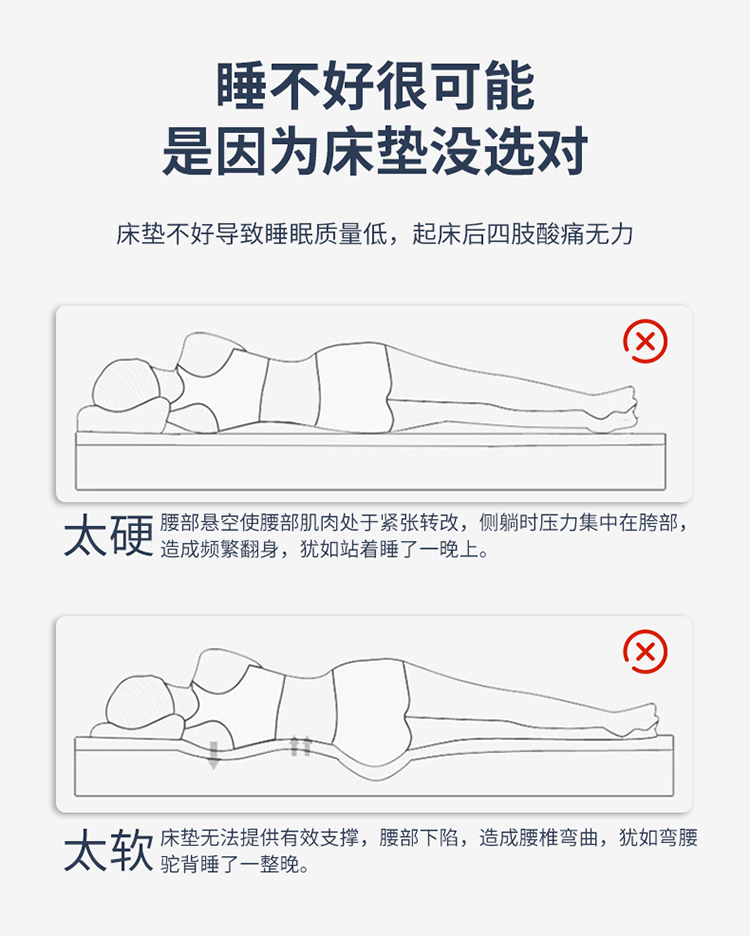 睡不好很可能
是因为床垫没选对

床垫不好导致睡眠质量低，起床后四肢酸痛无力

太硬 腰部悬空使腰部肌肉处于紧张转改，侧躺时压力集中在胯部，造成频繁翻身，犹如站着睡了一晚上。

太软 床垫无法提供有效支撑，腰部下陷，造成腰椎弯曲，犹如弯腰驼背睡了一整晚。