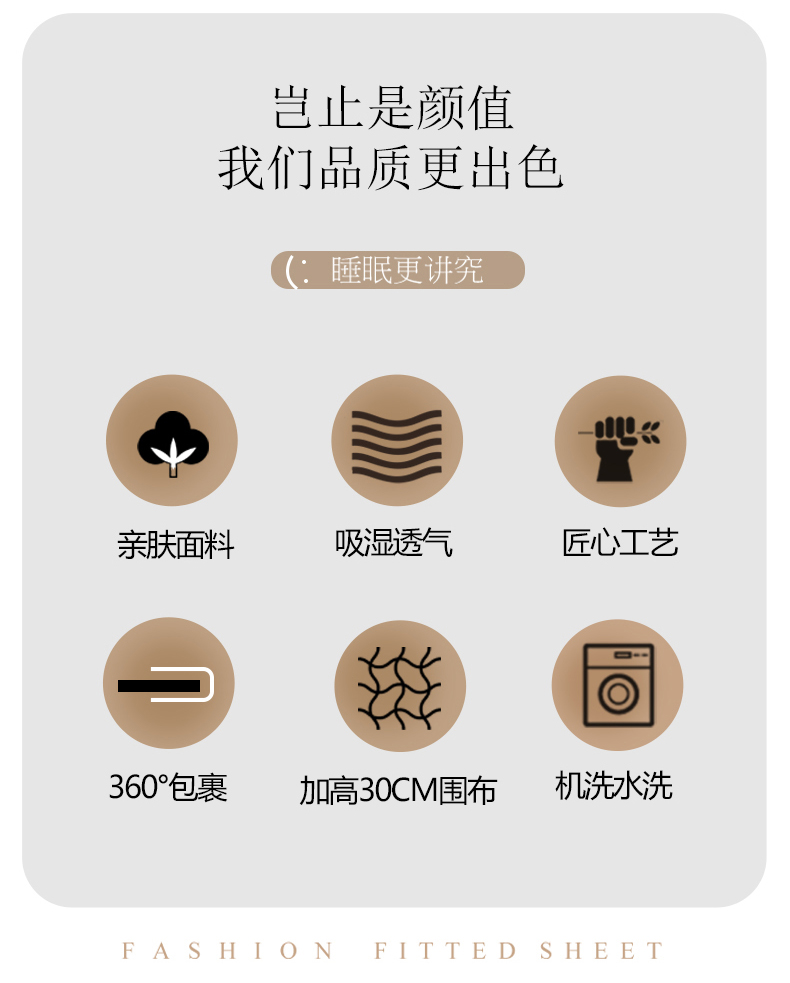 岂止是颜值
我们品质更出色

(: 睡眠更讲究

亲肤面料

吸湿透气

匠心工艺

360°包裹

加高30CM围布

机洗水洗

FASHION FITTED SHEET